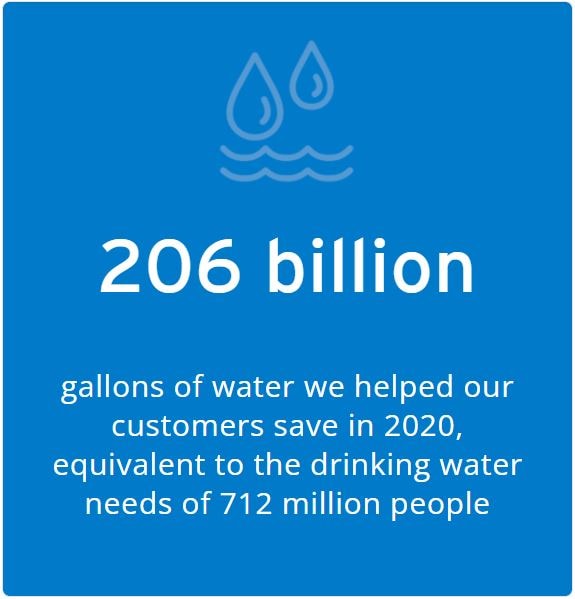 206 billion

gallons of water we helped our customers save in 2020, equivalent to the drinking water needs of 712 million people